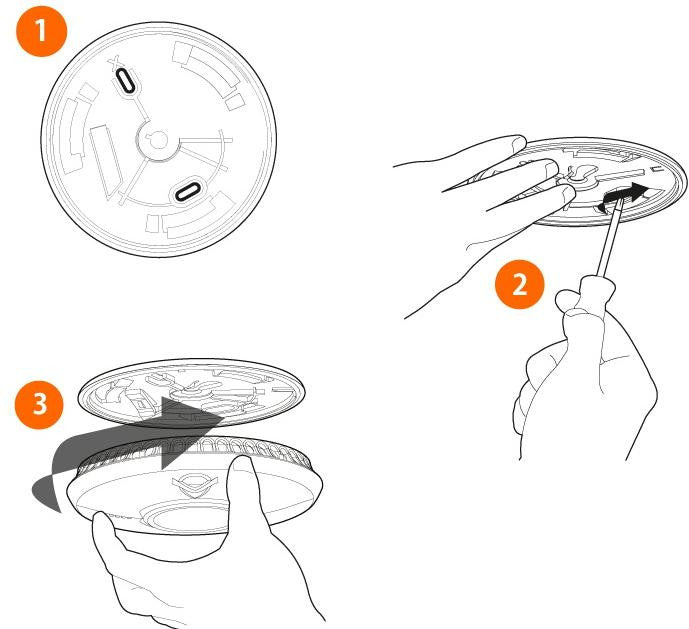 1

2

3